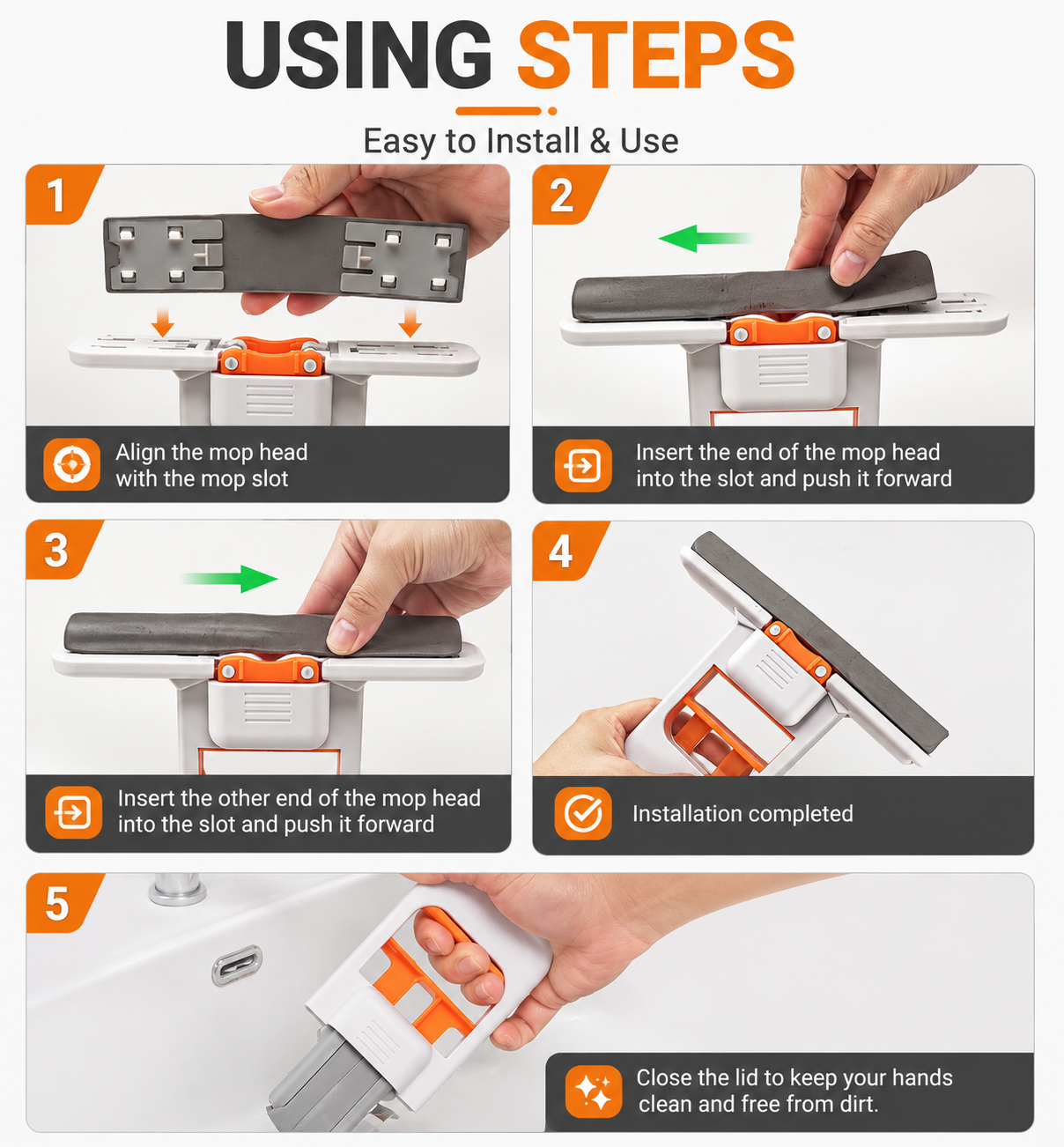 USING STEPS

Easy to Install & Use

1

Align the mop head with the mop slot

2

Insert the end of the mop head into the slot and push it forward

3

Insert the other end of the mop head into the slot and push it forward

4

Installation completed

5

Close the lid to keep your hands clean and free from dirt.